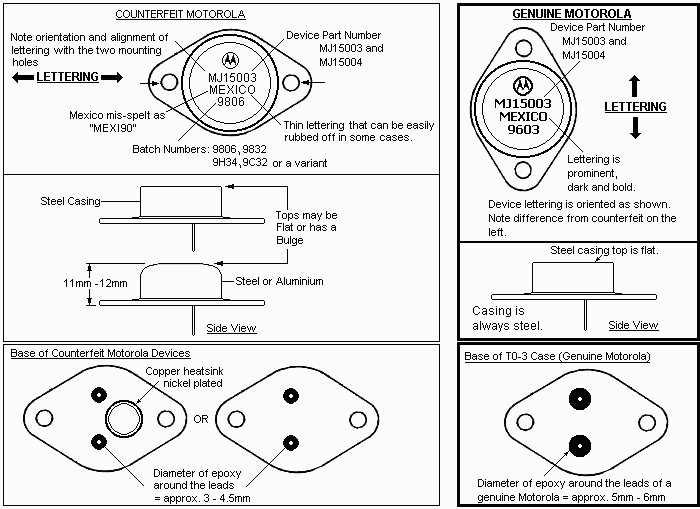 COUNTERFEIT MOTOROLA

Note orientation and alignment of lettering with the two mounting holes

LETTERING

Device Part Number MJ15003 and MJ15004

MJ15003
MEXICO
9806

Mexico mis-spelt as "MEXI90"

Thin lettering that can be easily rubbed off in some cases.

Batch Numbers: 9806, 9832 9H34, 9C32 or a variant

Steel Casing

Tops may be Flat or has a Bulge

11mm -12mm

Steel or Aluminium

Side View

Base of Counterfeit Motorola Devices

Copper heatsink nickel plated

OR

Diameter of epoxy around the leads = approx. 3 - 4.5mm

GENUINE MOTOROLA

Device Part Number MJ15003 and MJ15004

MJ15003
MEXICO
9603

LETTERING

Lettering is prominent, dark and bold.

Device lettering is oriented as shown. Note difference from counterfeit on the left.

Steel casing top is flat.

Casing is always steel.

Side View

Base of T0-3 Case (Genuine Motorola)

Diameter of epoxy around the leads of a genuine Motorola = approx. 5mm - 6mm